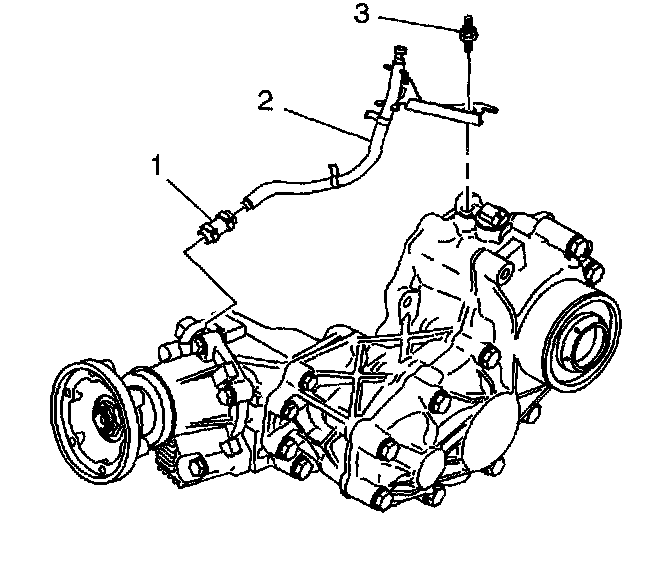 3
2
1