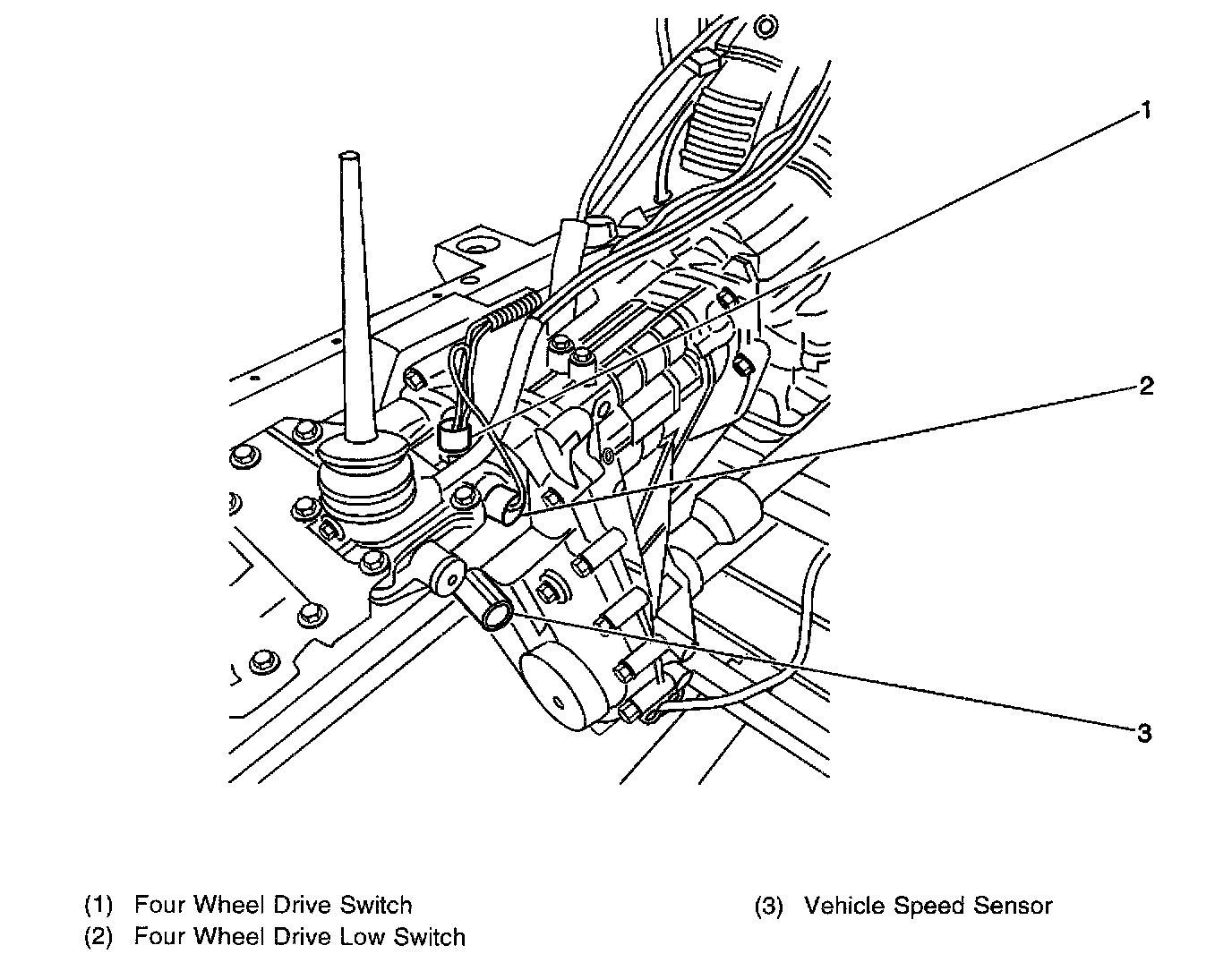 1
2
3

(1) Four Wheel Drive Switch
(2) Four Wheel Drive Low Switch

(3) Vehicle Speed Sensor