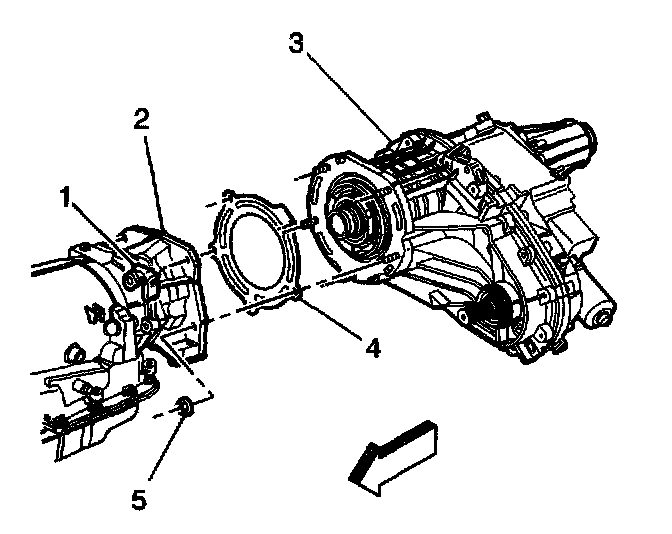 3
2
1
4
5