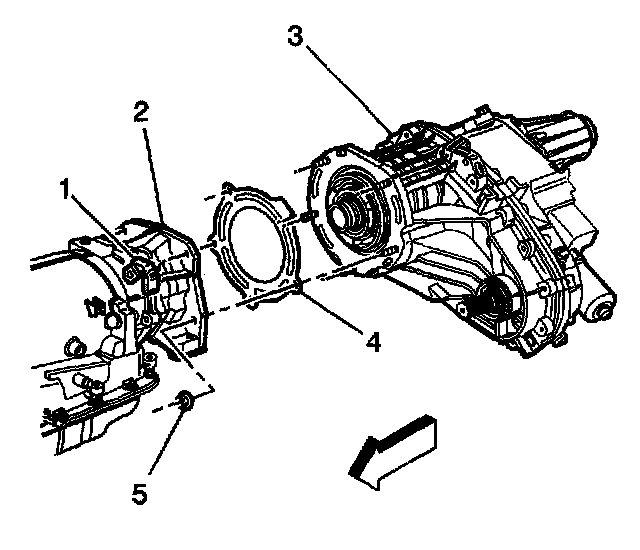 3
2
1
4
5