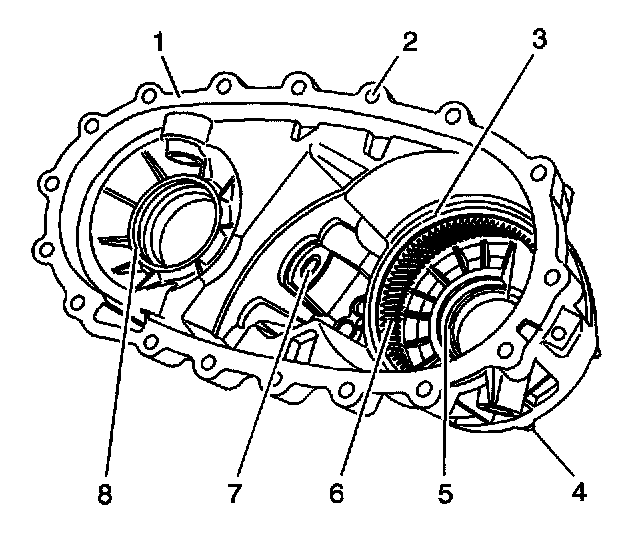 1
2
3
8
7
6
5
4