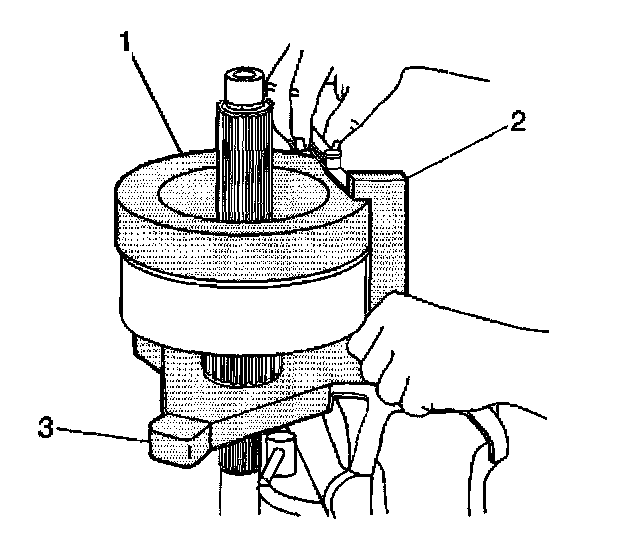 1
2
3