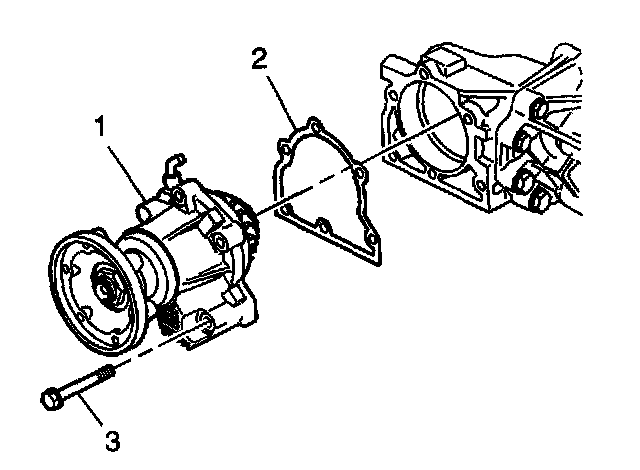 2
1
3