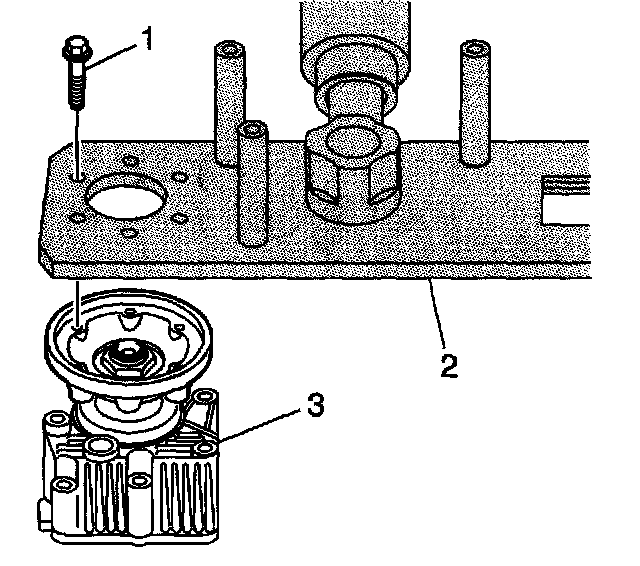 1

2

3