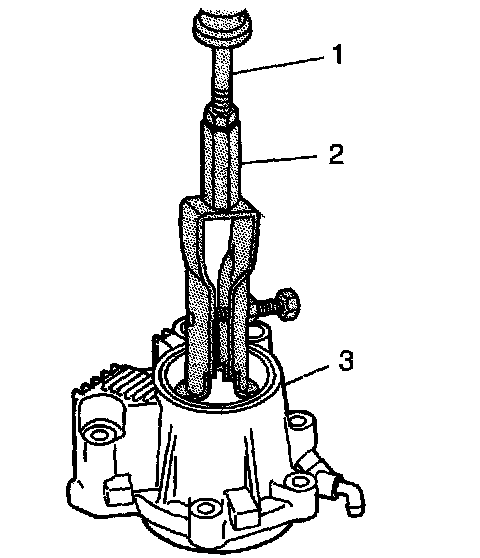 1
2
3