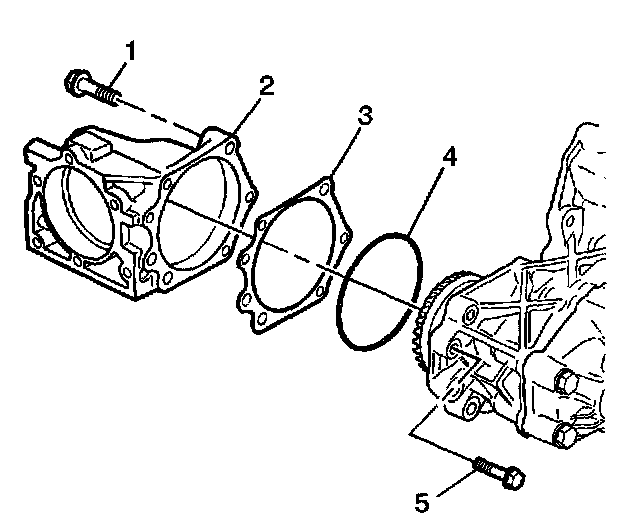 1
2
3
4
5