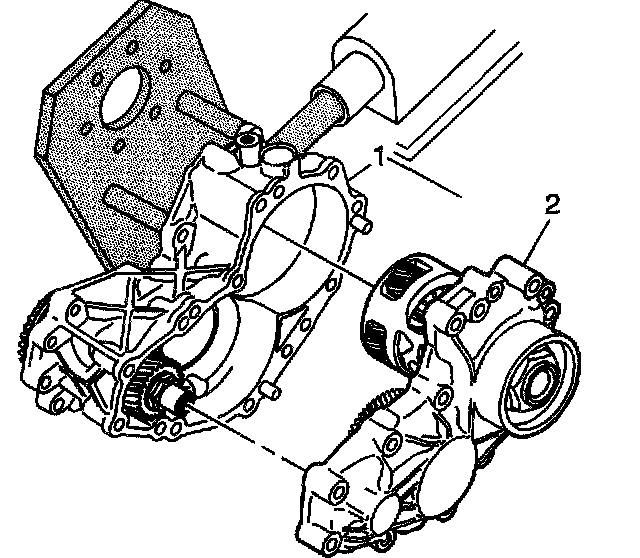 1
2