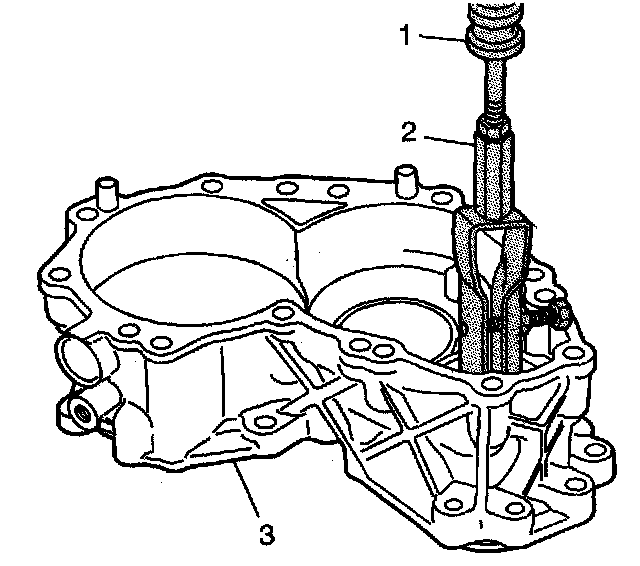 1
2
3