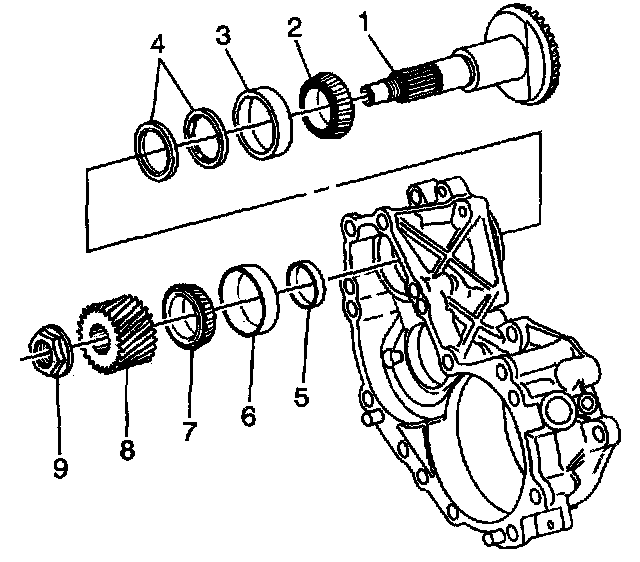 4
3
2
1
9
8
7
6
5