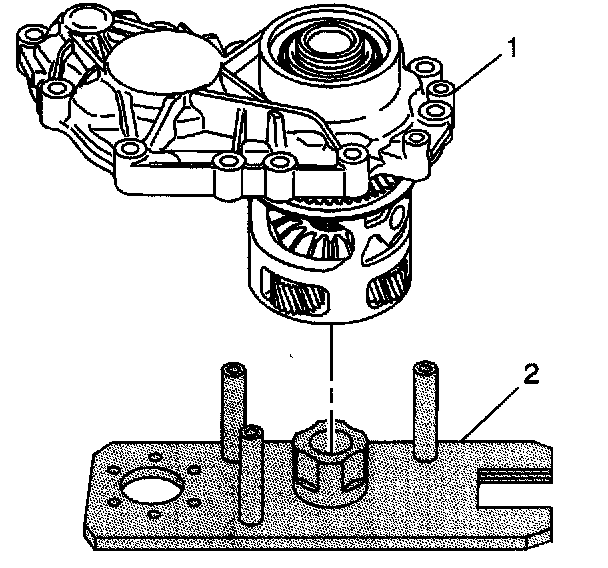 1
2