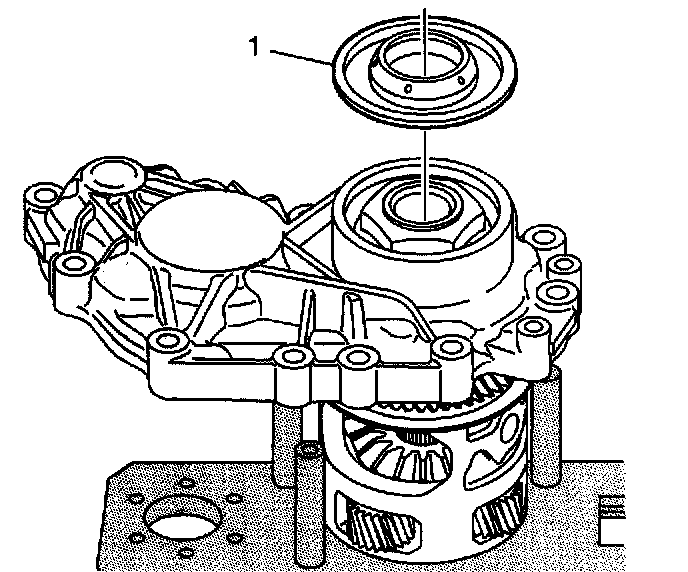 1