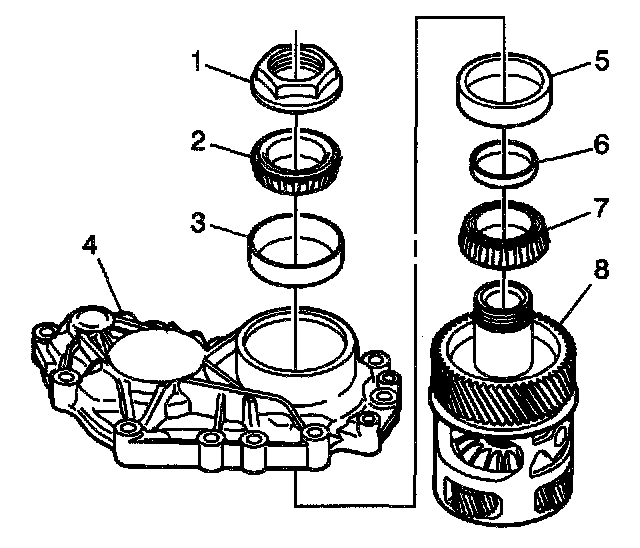 1
2
3
4
5
6
7
8