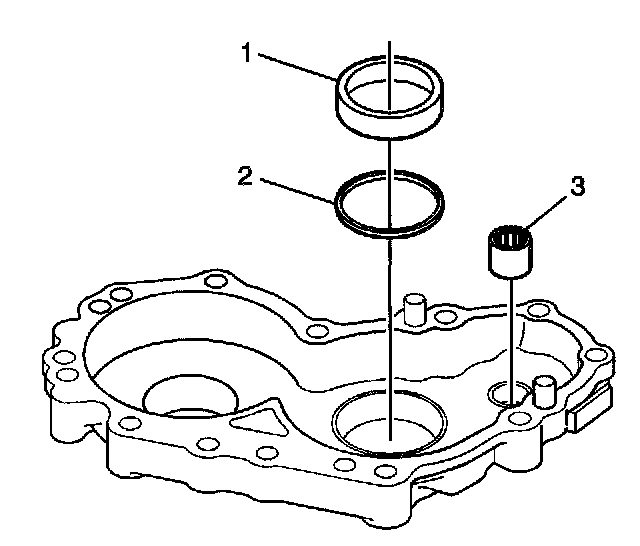 1
2
3