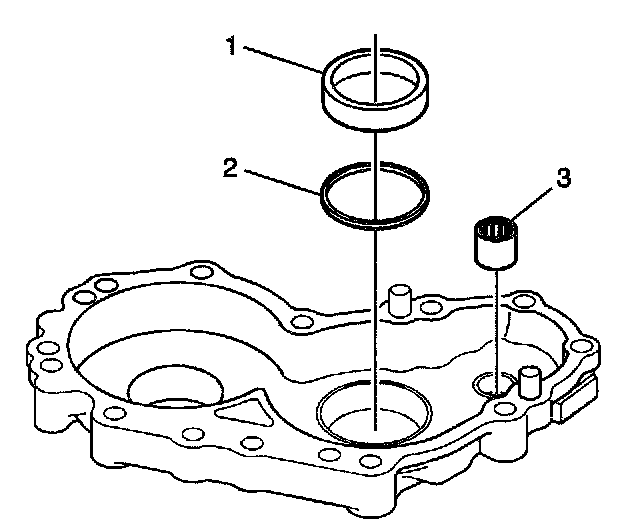 1
2
3