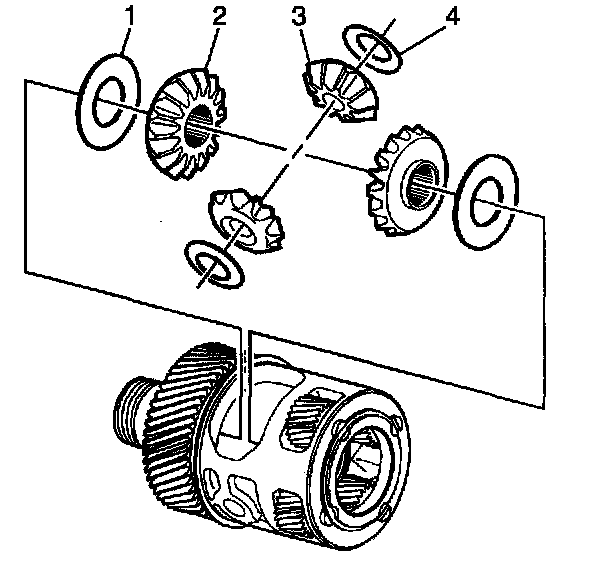 1
2
3
4