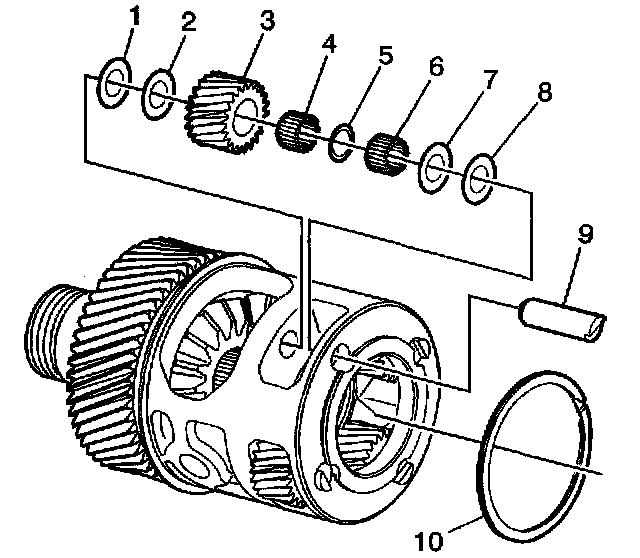 1
2
3
4
5
6
7
8
9
10