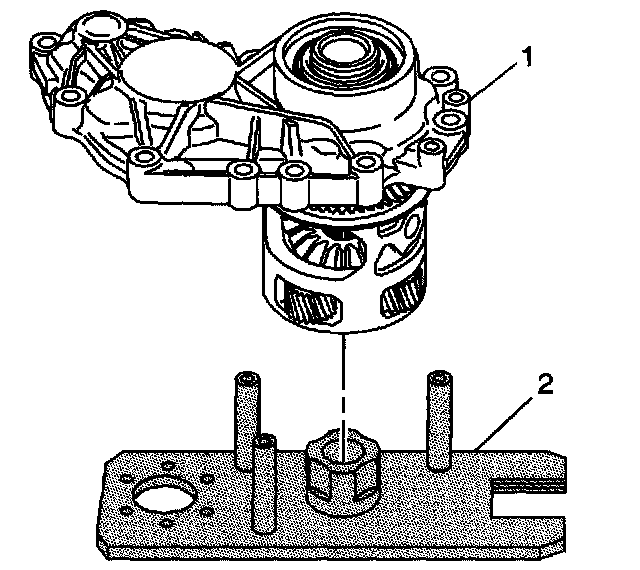 1
2