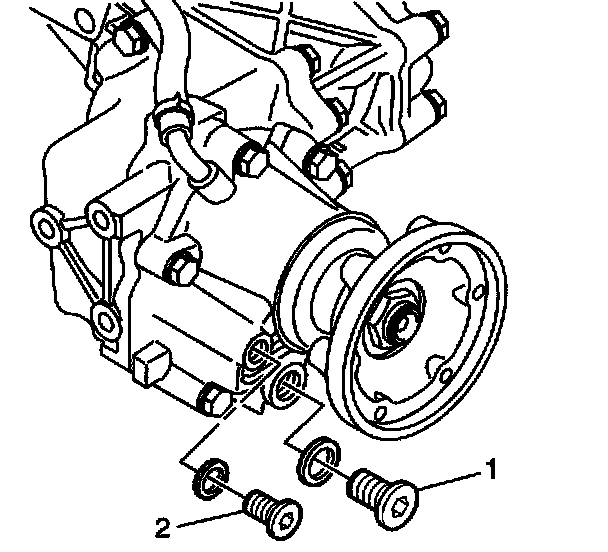 1
2