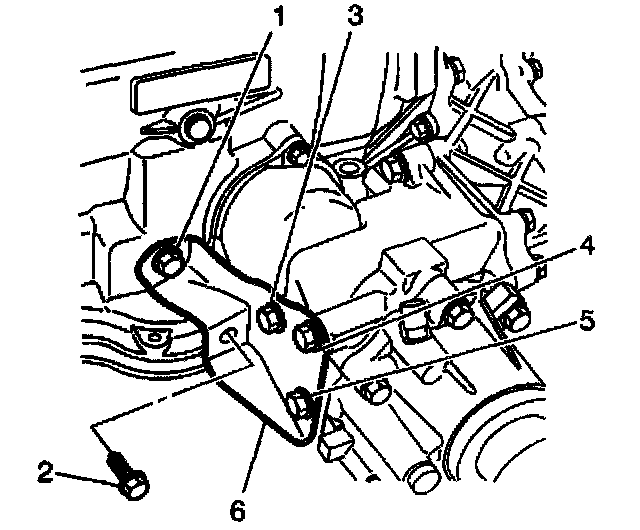 1
3
4
5
2
6