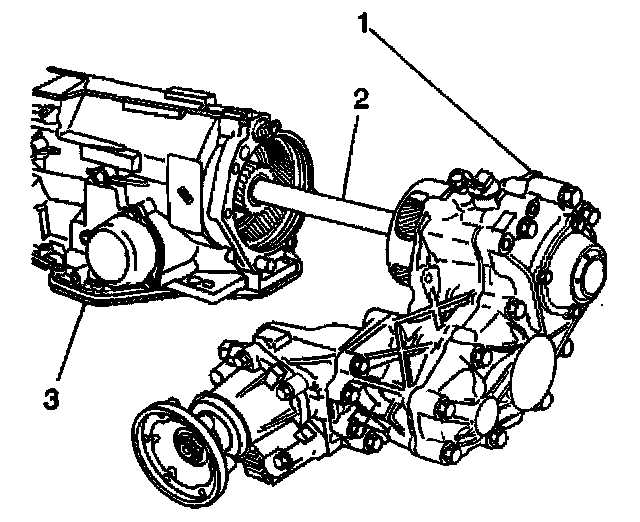 1
2
3