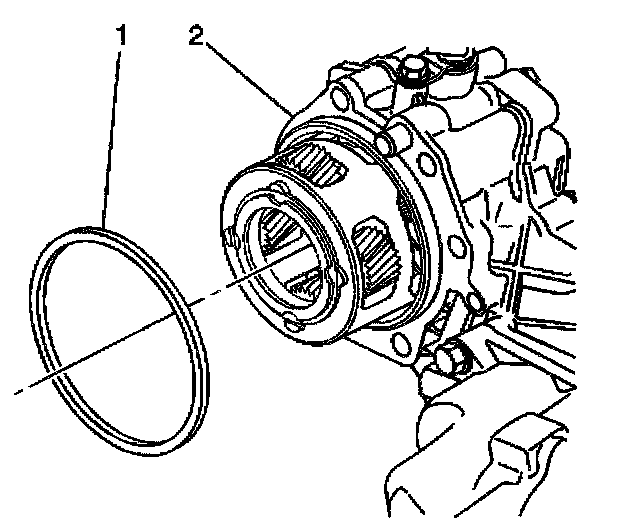 1
2