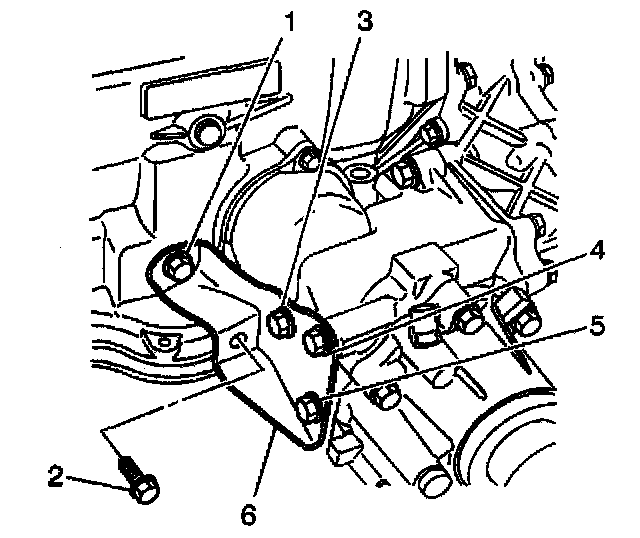 1
3
4
5
2
6