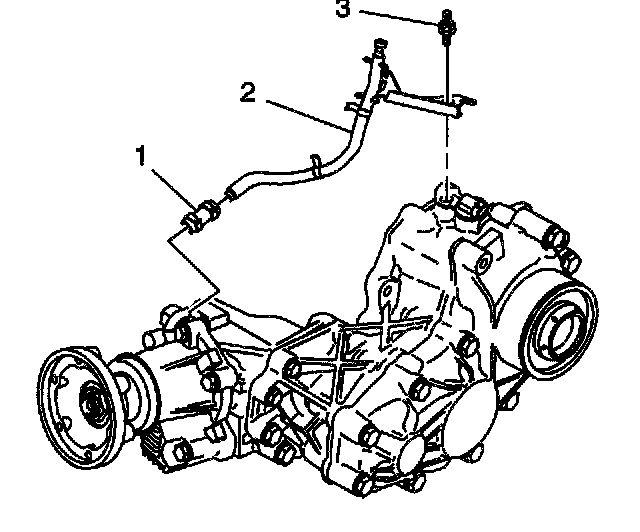 3
2
1