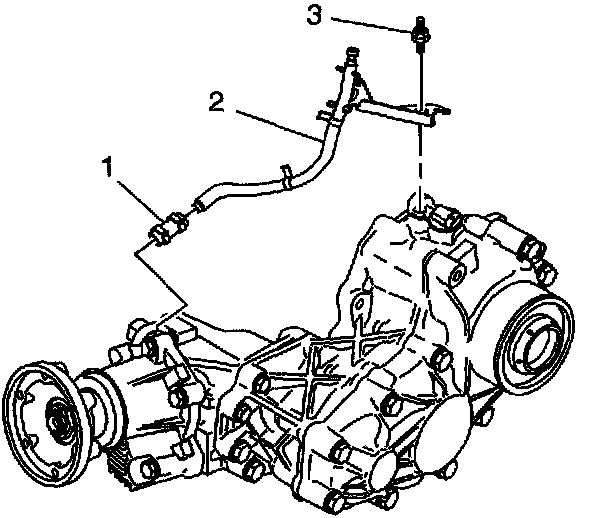 3
2
1