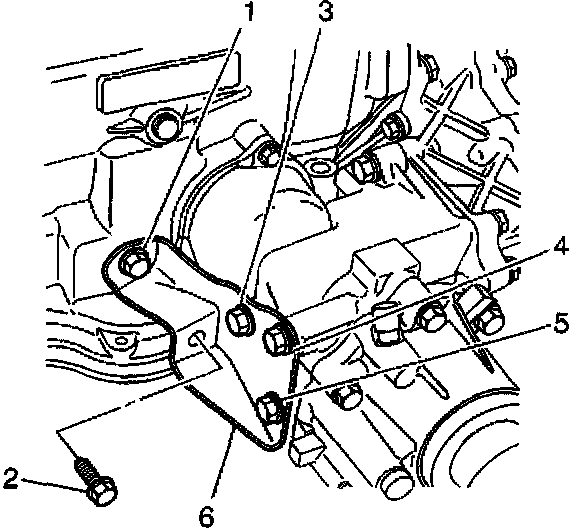 1
3
4
5
2
6