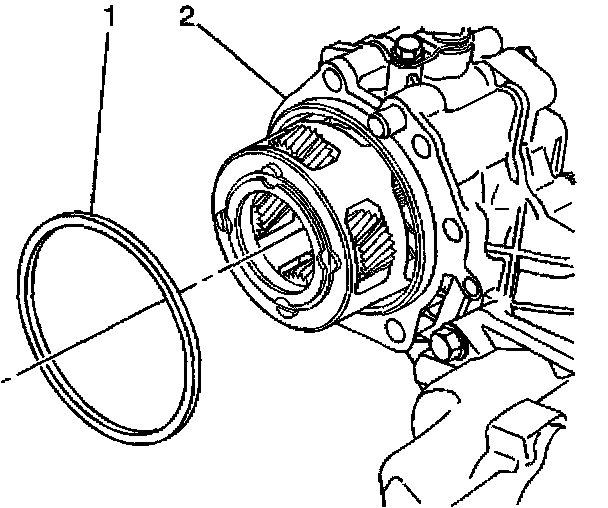 1
2