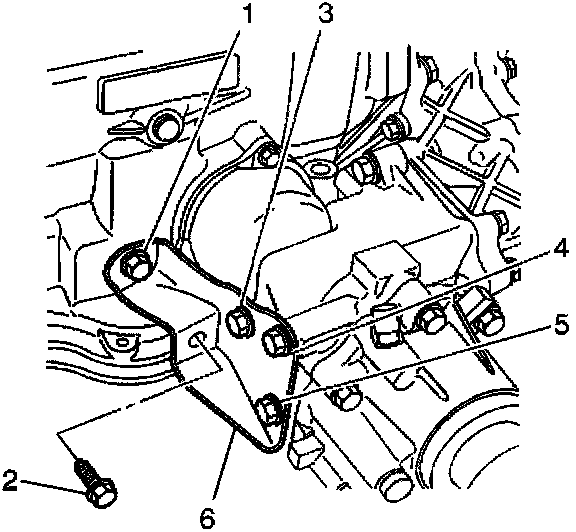 1
3
4
5
2
6