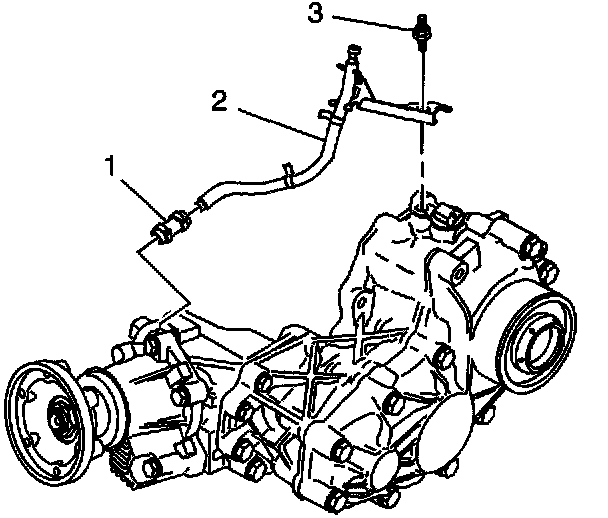 3
2
1