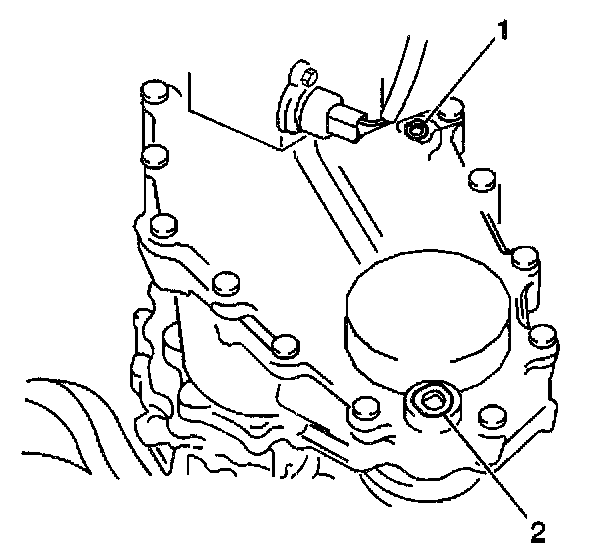 1
2