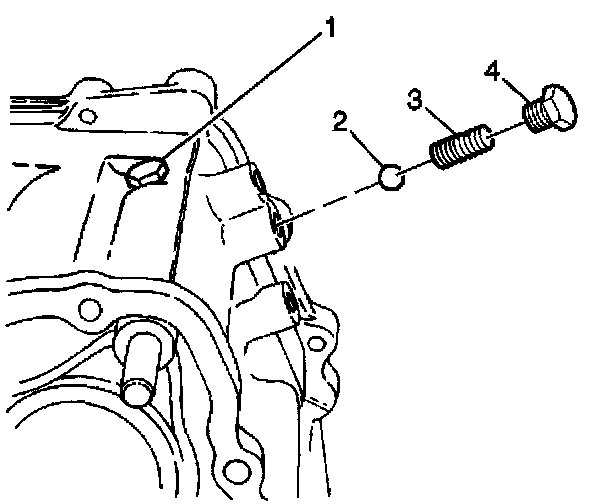 1
2
3
4