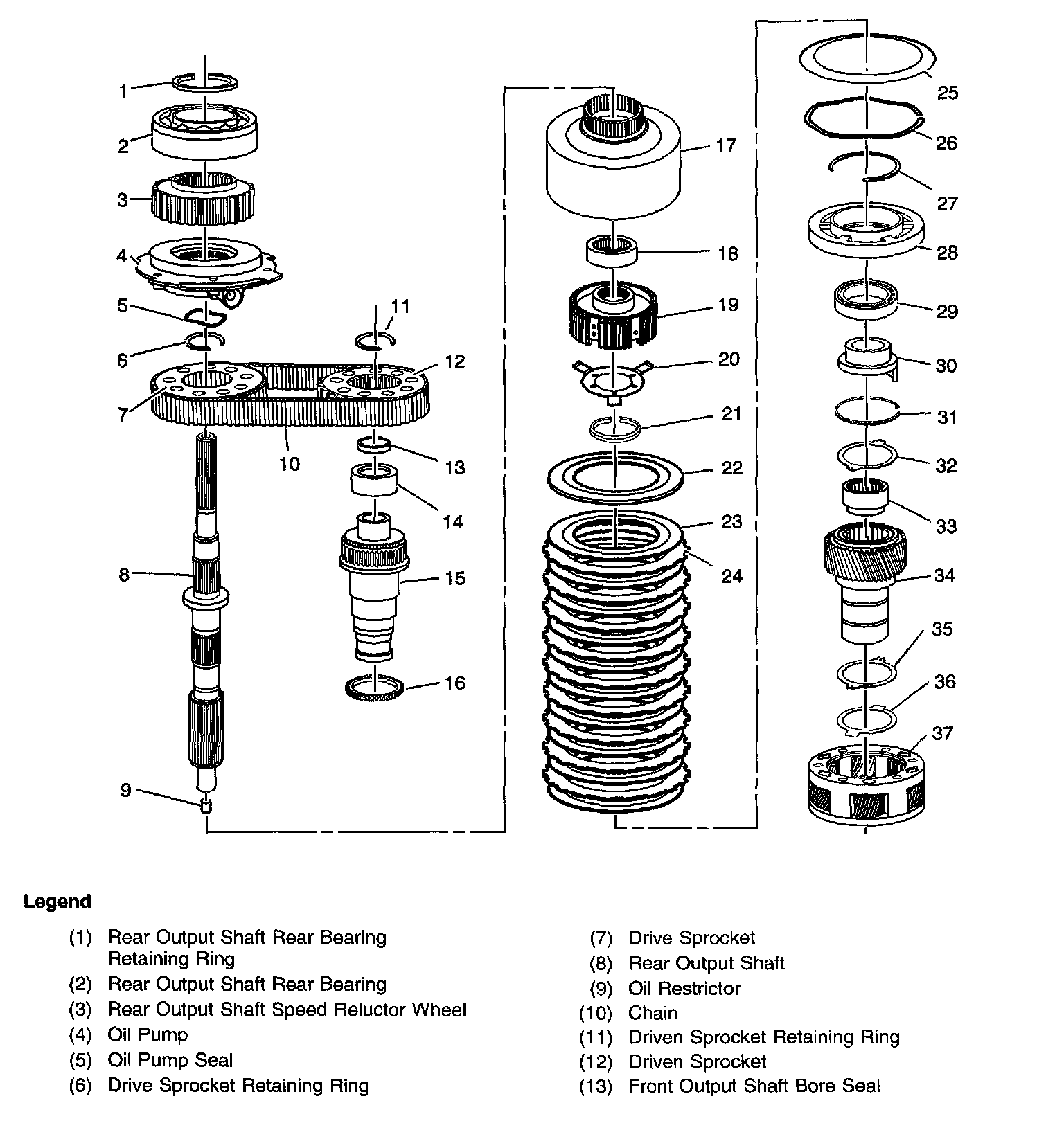 1
2
3
4
5
6
7
8
9
10
11
12
13
14
15
16
17
18
19
20
21
22
23
24
25
26
27
28
29
30
31
32
33
34
35
36
37

Legend

(1) Rear Output Shaft Rear Bearing Retaining Ring
(2) Rear Output Shaft Rear Bearing
(3) Rear Output Shaft Speed Reluctor Wheel
(4) Oil Pump
(5) Oil Pump Seal
(6) Drive Sprocket Retaining Ring

(7) Drive Sprocket
(8) Rear Output Shaft
(9) Oil Restrictor
(10) Chain
(11) Driven Sprocket Retaining Ring
(12) Driven Sprocket
(13) Front Output Shaft Bore Seal