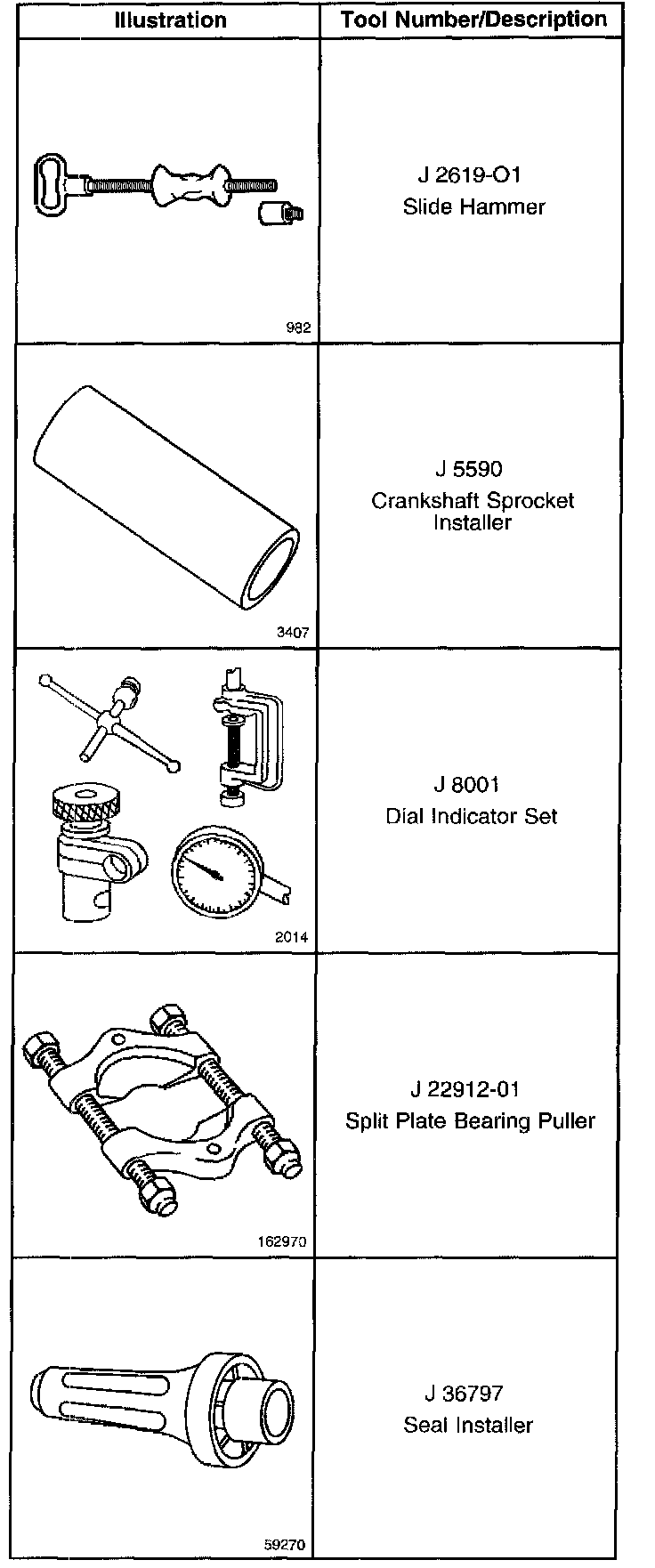 | Illustration | Tool Number/Description |
|---|---|
| 982 | J 2619-O1 Slide Hammer |
| 3407 | J 5590 Crankshaft Sprocket Installer |
| 2014 | J 8001 Dial Indicator Set |
| 162970 | J 22912-01 Split Plate Bearing Puller |
| 59270 | J 36797 Seal Installer |