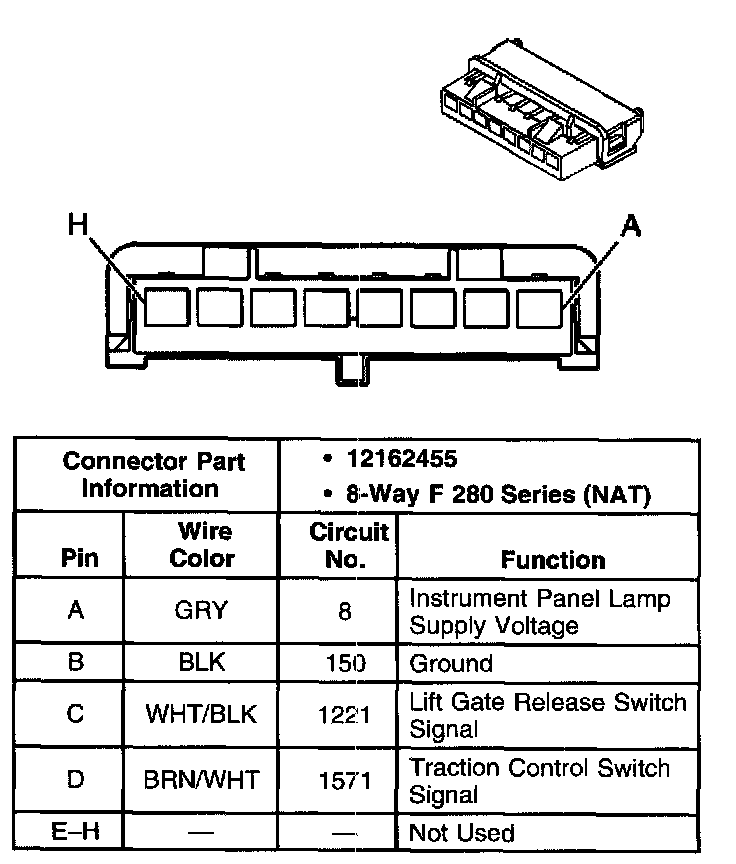 H

A

| Connector Part Information | | • 12162455 • 8-Way F 280 Series (NAT) | |
|---|---|---|---|
| Pin | Wire Color | Circuit No. | Function |
| A | GRY | 8 | Instrument Panel Lamp Supply Voltage |
| B | BLK | 150 | Ground |
| C | WHT/BLK | 1221 | Lift Gate Release Switch Signal |
| D | BRN/WHT | 1571 | Traction Control Switch Signal |
| E–H | — | — | Not Used |