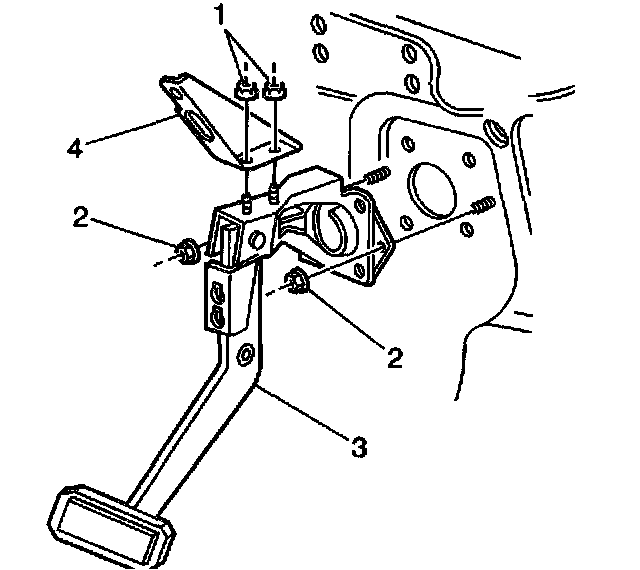 1
4
2
2
3