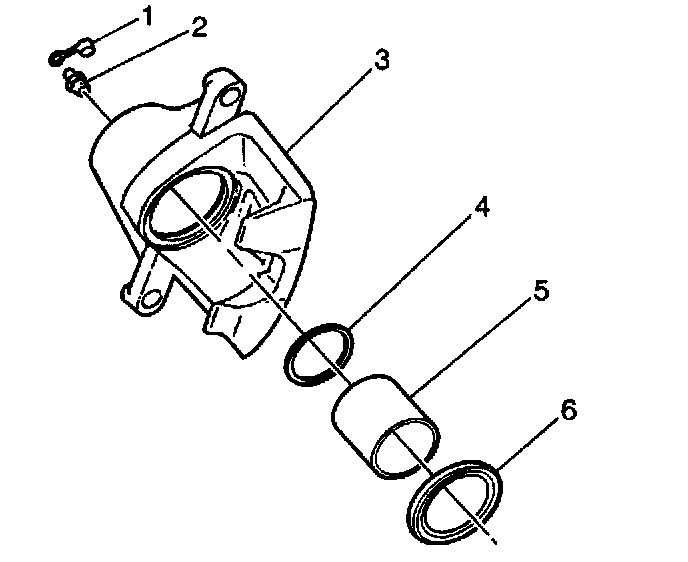 1
2
3
4
5
6