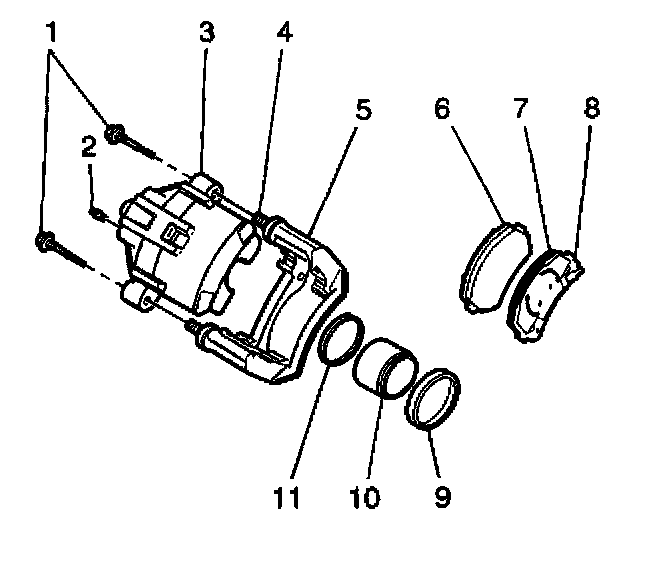 1
3
4
2
5
6
7
8
11
10
9