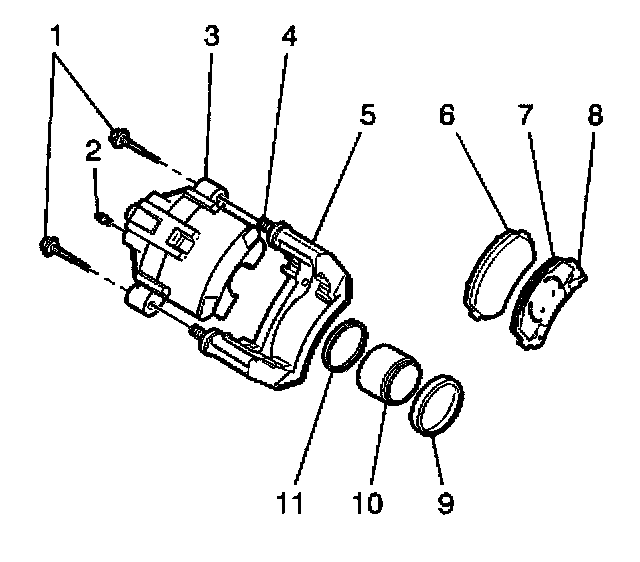 1
3
4
2
5
6
7
8
11
10
9