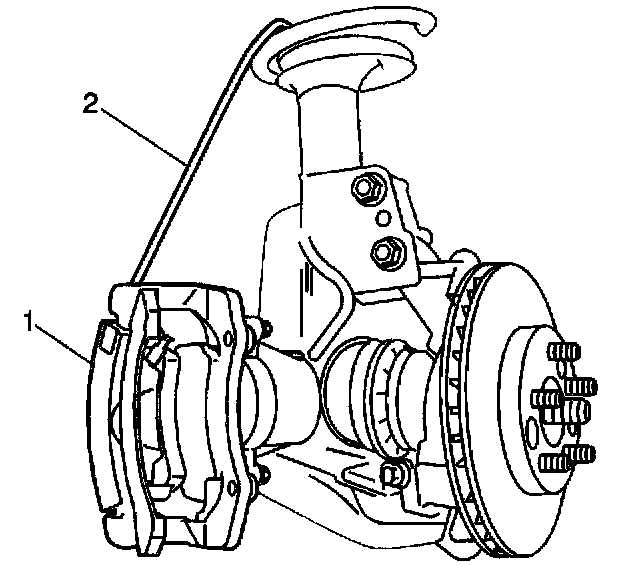 2
1