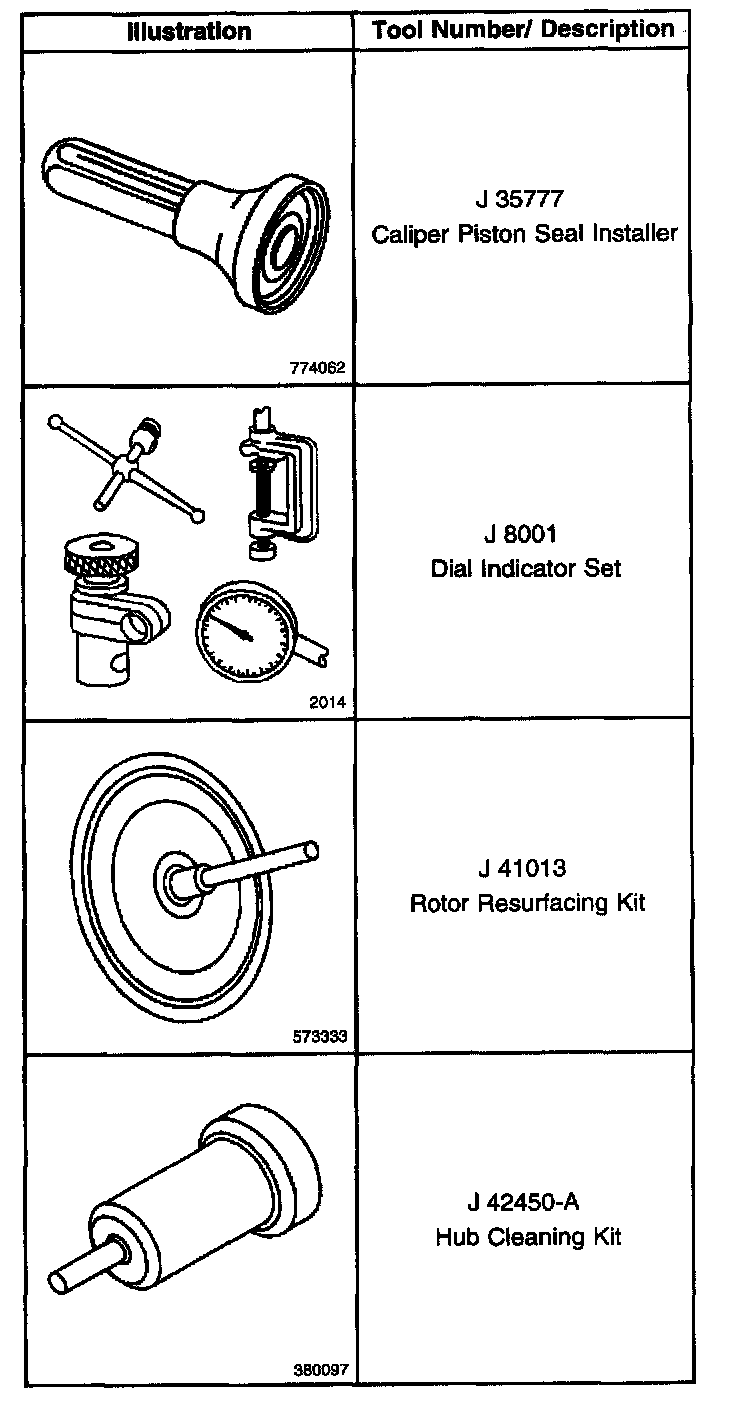 | Illustration | Tool Number/ Description |
|---|---|
| 774062 | J 35777 Caliper Piston Seal Installer |
| 2014 | J 8001 Dial Indicator Set |
| 573333 | J 41013 Rotor Resurfacing Kit |
| 380097 | J 42450-A Hub Cleaning Kit |