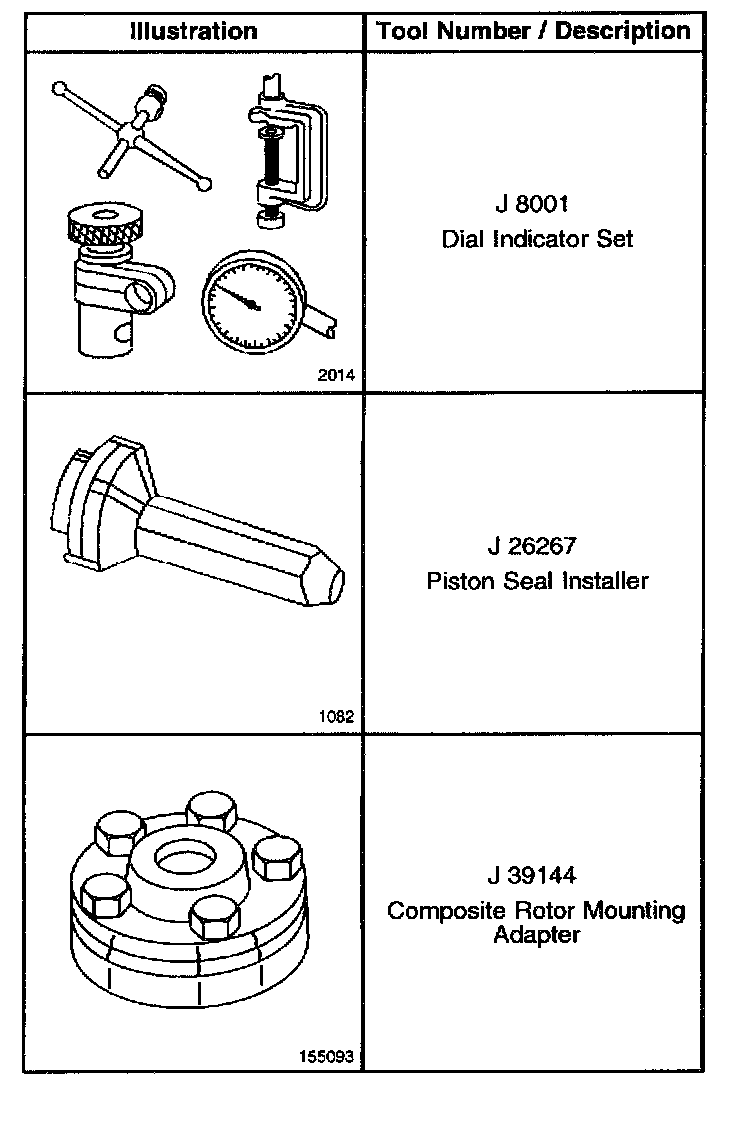 | Illustration | Tool Number / Description |
|---|---|
| 2014 | J 8001 Dial Indicator Set |
| 1082 | J 26267 Piston Seal Installer |
| 155093 | J 39144 Composite Rotor Mounting Adapter |