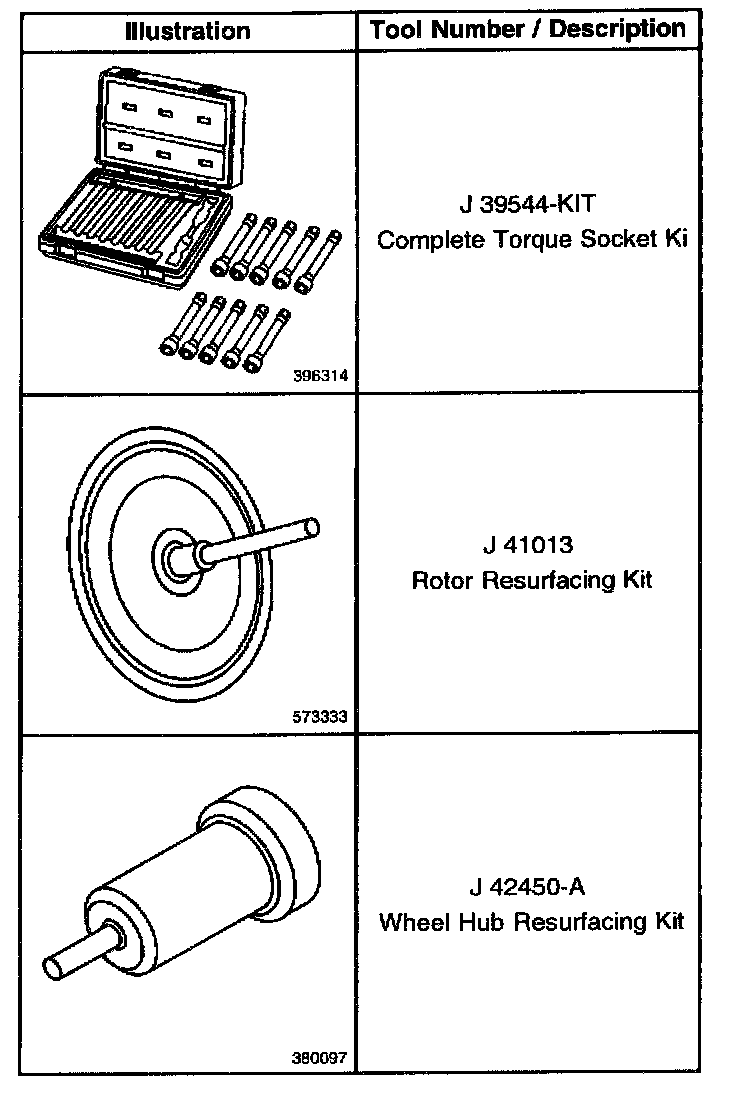 | Illustration | Tool Number / Description |
|---|---|
| 396314 | J 39544-KIT Complete Torque Socket Ki |
| 573333 | J 41013 Rotor Resurfacing Kit |
| 380097 | J 42450-A Wheel Hub Resurfacing Kit |