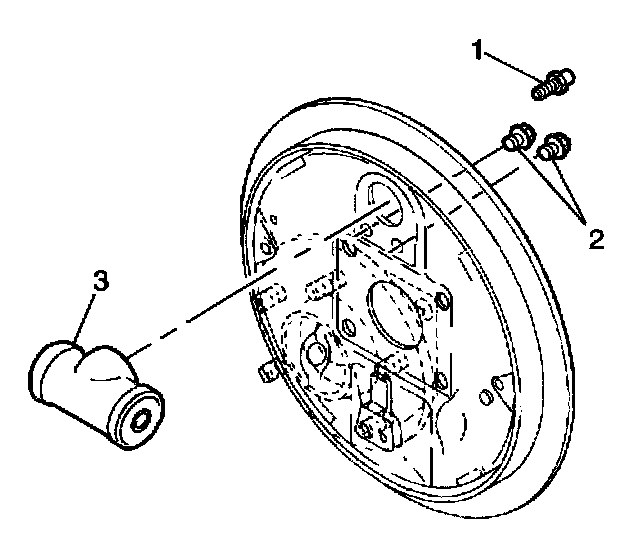 1
2
3