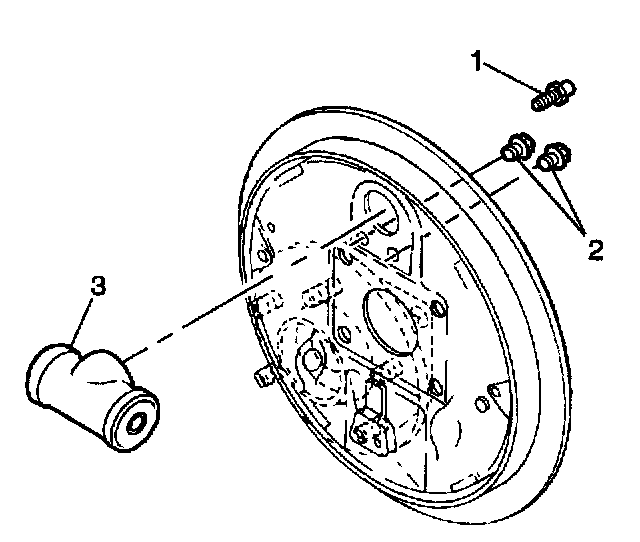 1
2
3