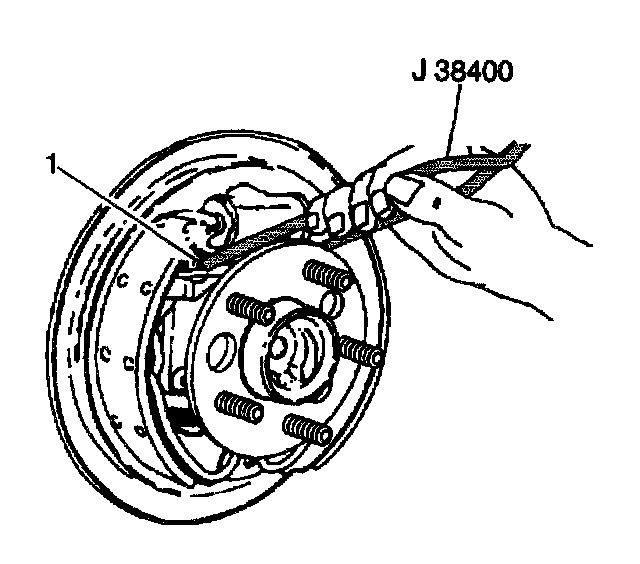 J 38400

1