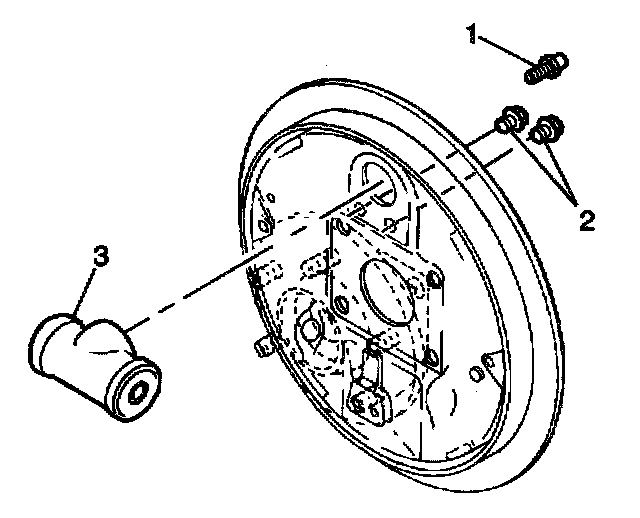 1
2
3