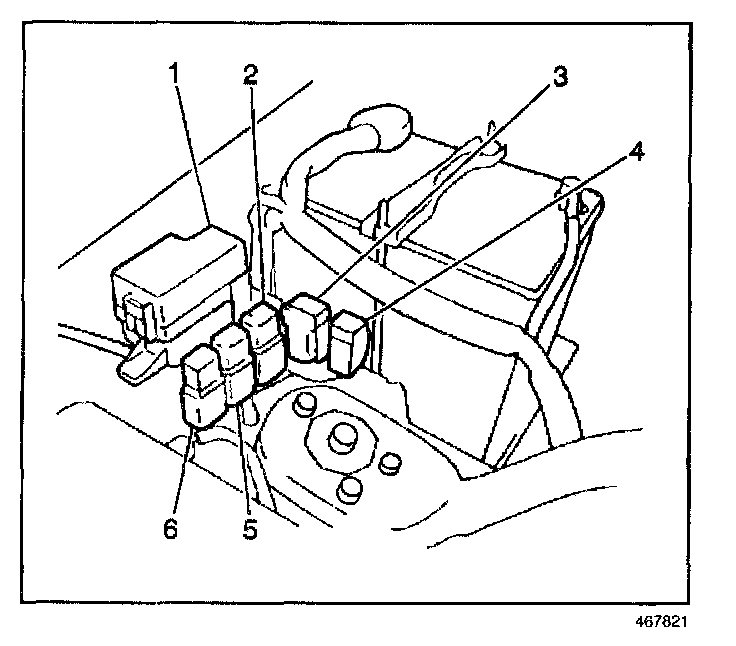 1
2
3
4
6
5
467821